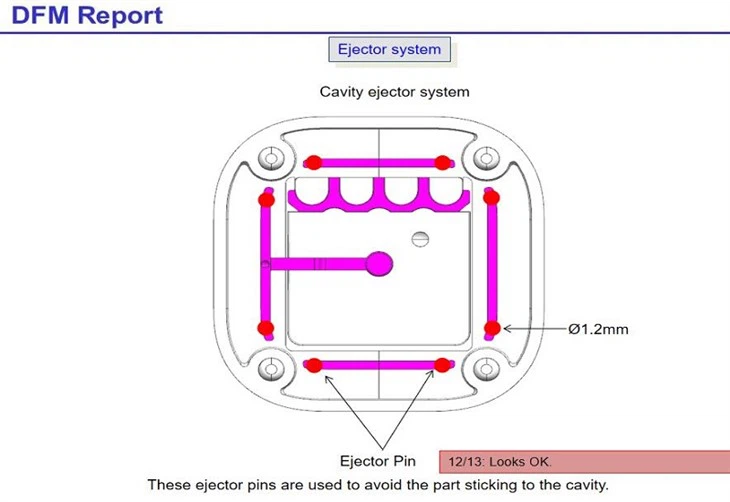 DFM Report

Ejector system

Cavity ejector system

Ø1.2mm

Ejector Pin

12/13: Looks OK.

These ejector pins are used to avoid the part sticking to the cavity.